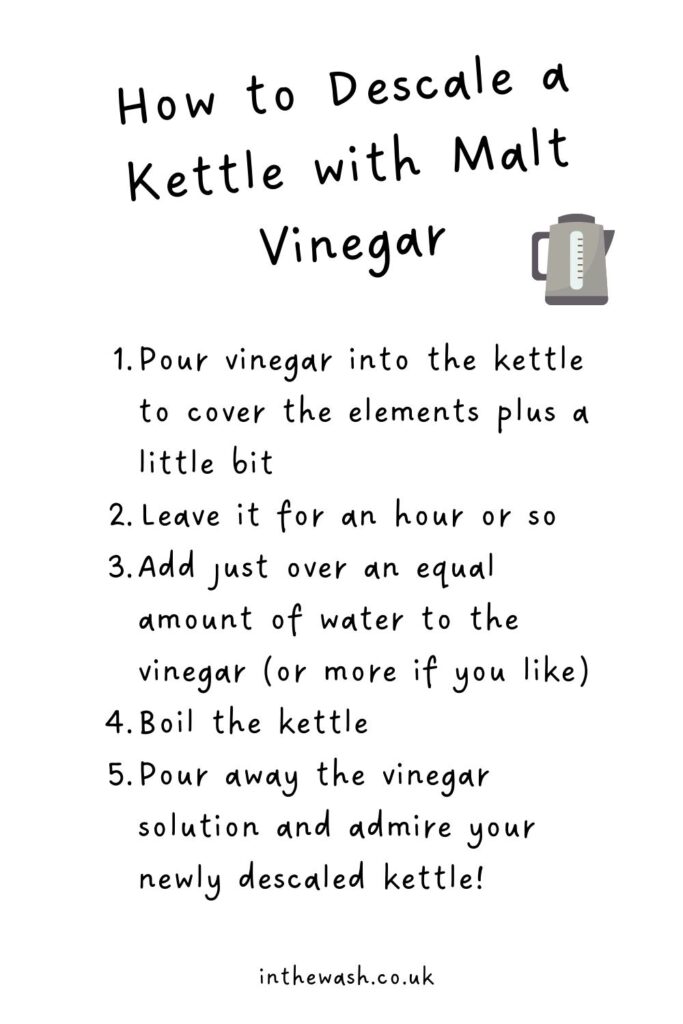 How to Descale a Kettle with Malt Vinegar

1. Pour vinegar into the kettle to cover the elements plus a little bit
2. Leave it for an hour or so
3. Add just over an equal amount of water to the vinegar (or more if you like)
4. Boil the kettle
5. Pour away the vinegar solution and admire your newly descaled kettle!

inthewash.co.uk