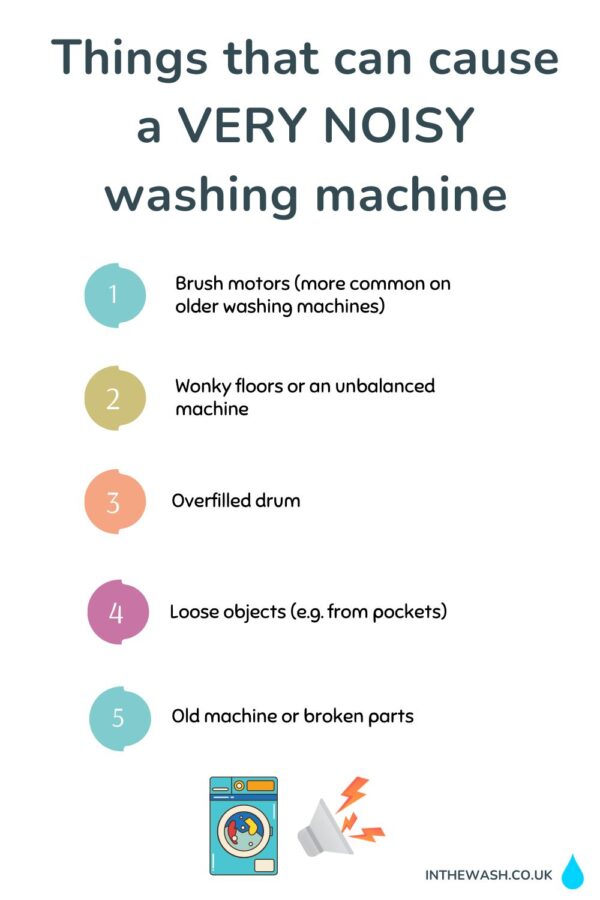 Things that can cause a VERY NOISY washing machine

1 Brush motors (more common on older washing machines)

2 Wonky floors or an unbalanced machine

3 Overfilled drum

4 Loose objects (e.g. from pockets)

5 Old machine or broken parts

INTHEWASH.CO.UK