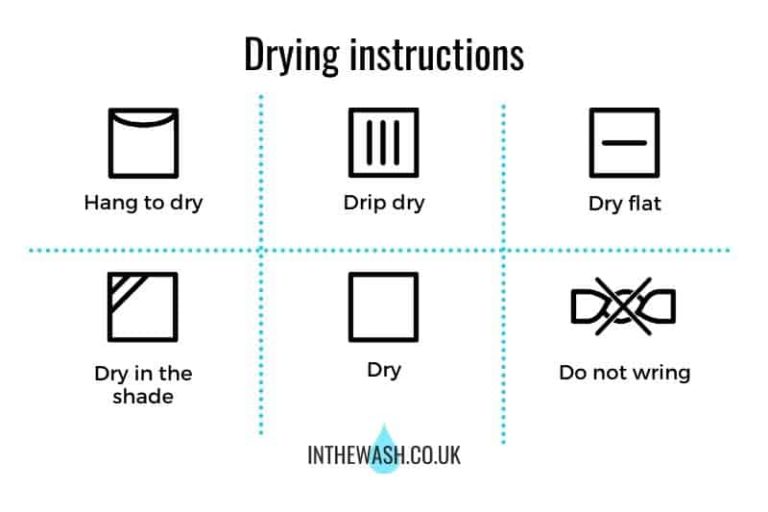 Drying instructions

Hang to dry

Drip dry

Dry flat

Dry in the shade

Dry

Do not wring

INTHEWASH.CO.UK