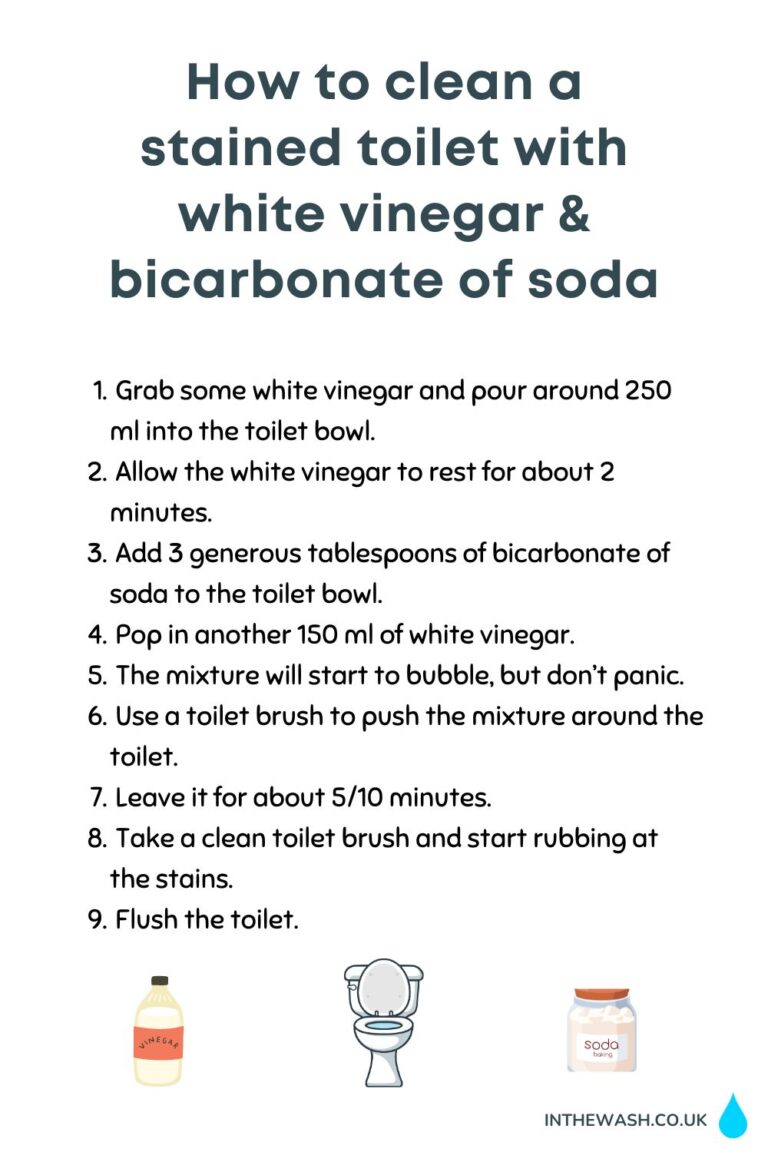 How to clean a stained toilet with white vinegar & bicarbonate of soda

1. Grab some white vinegar and pour around 250 ml into the toilet bowl.
2. Allow the white vinegar to rest for about 2 minutes.
3. Add 3 generous tablespoons of bicarbonate of soda to the toilet bowl.
4. Pop in another 150 ml of white vinegar.
5. The mixture will start to bubble, but don't panic.
6. Use a toilet brush to push the mixture around the toilet.
7. Leave it for about 5/10 minutes.
8. Take a clean toilet brush and start rubbing at the stains.
9. Flush the toilet.

VINEGAR

soda
baking

INTHEWASH.CO.UK