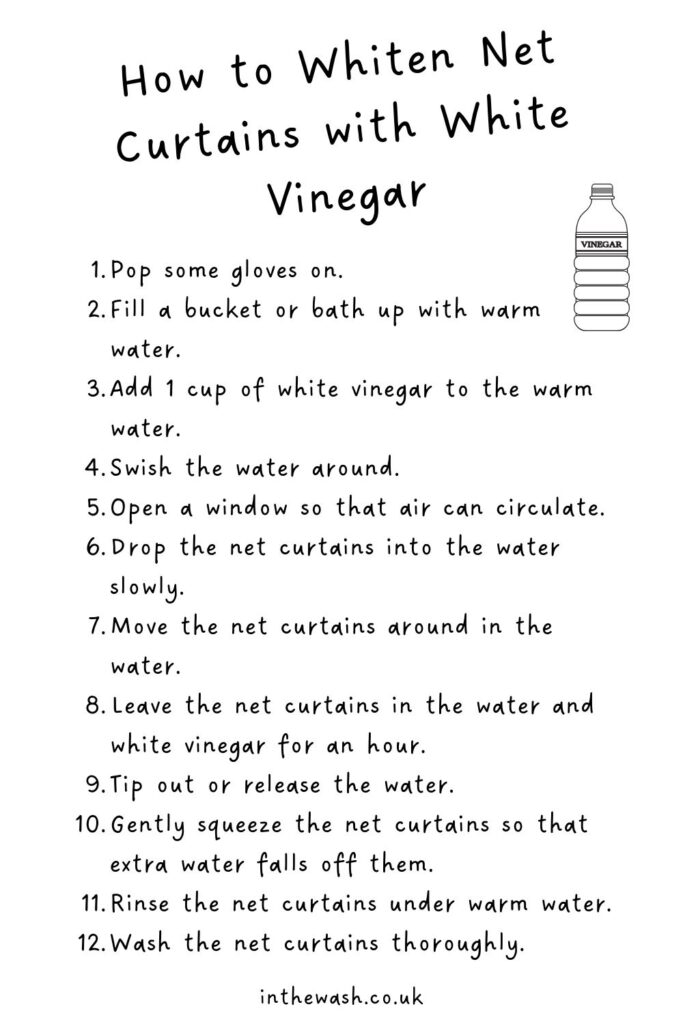 How to Whiten Net Curtains with White Vinegar

VINEGAR

1. Pop some gloves on.
2. Fill a bucket or bath up with warm water.
3. Add 1 cup of white vinegar to the warm water.
4. Swish the water around.
5. Open a window so that air can circulate.
6. Drop the net curtains into the water slowly.
7. Move the net curtains around in the water.
8. Leave the net curtains in the water and white vinegar for an hour.
9. Tip out or release the water.
10. Gently squeeze the net curtains so that extra water falls off them.
11. Rinse the net curtains under warm water.
12. Wash the net curtains thoroughly.

inthewash.co.uk