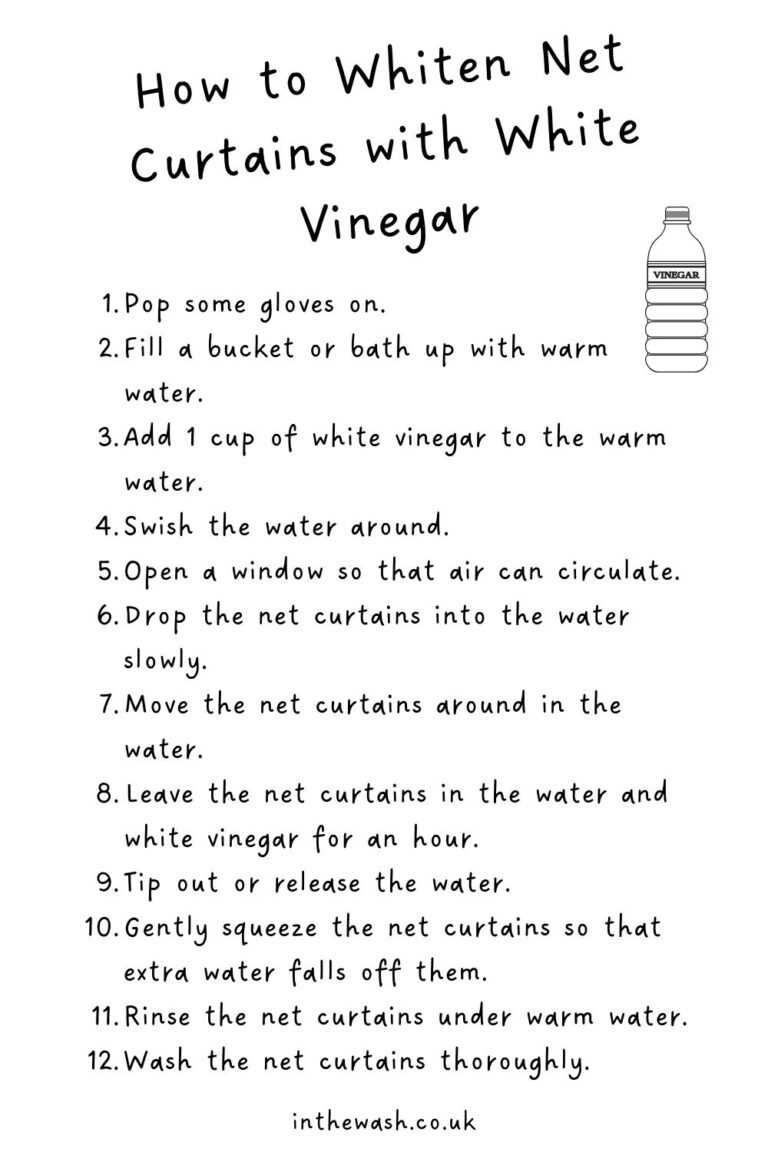 How to Whiten Net Curtains with White Vinegar

VINEGAR

1. Pop some gloves on.
2. Fill a bucket or bath up with warm water.
3. Add 1 cup of white vinegar to the warm water.
4. Swish the water around.
5. Open a window so that air can circulate.
6. Drop the net curtains into the water slowly.
7. Move the net curtains around in the water.
8. Leave the net curtains in the water and white vinegar for an hour.
9. Tip out or release the water.
10. Gently squeeze the net curtains so that extra water falls off them.
11. Rinse the net curtains under warm water.
12. Wash the net curtains thoroughly.

inthewash.co.uk