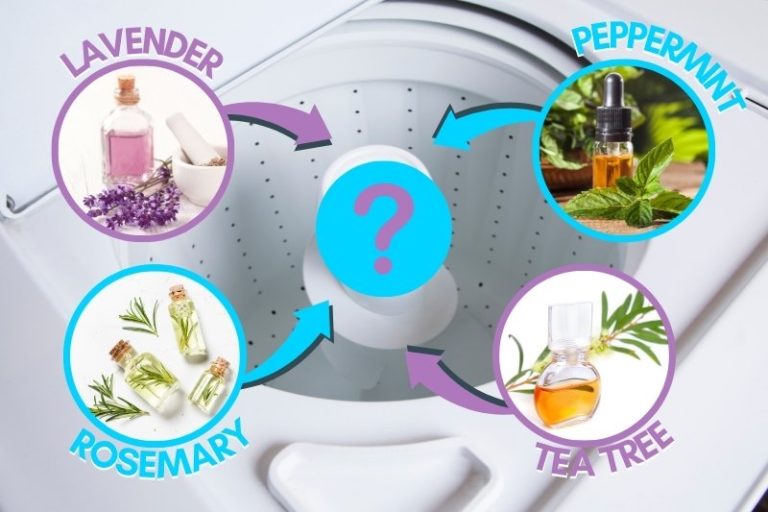 LAVENDER

PEPPERMINT

?

ROSEMARY

TEA TREE