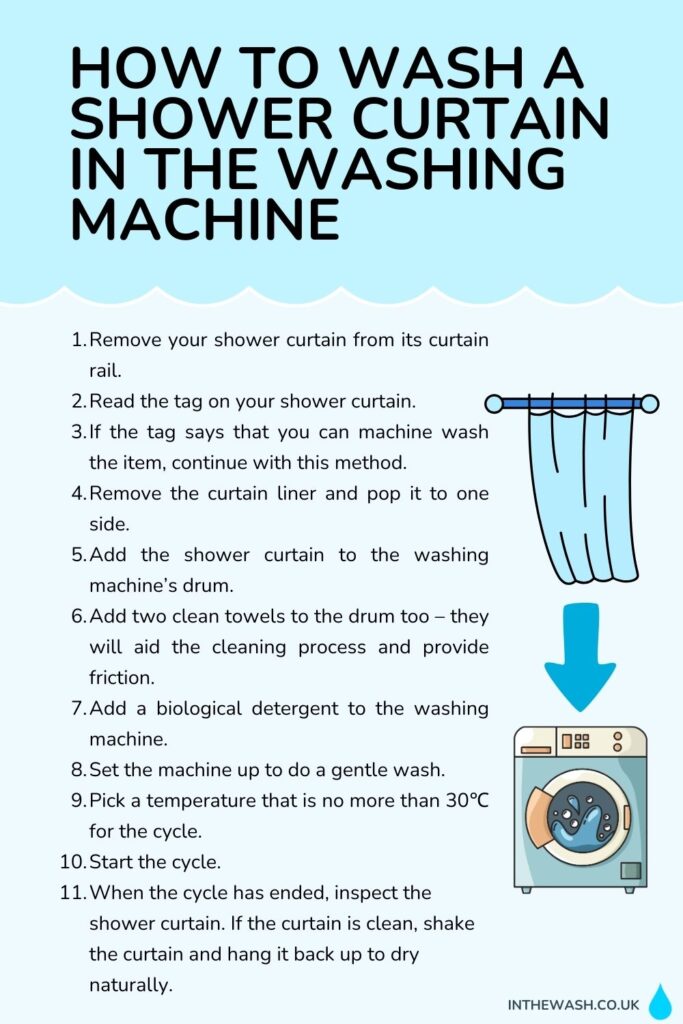 HOW TO WASH A SHOWER CURTAIN IN THE WASHING MACHINE

1. Remove your shower curtain from its curtain rail.
2. Read the tag on your shower curtain.
3. If the tag says that you can machine wash the item, continue with this method.
4. Remove the curtain liner and pop it to one side.
5. Add the shower curtain to the washing machine's drum.
6. Add two clean towels to the drum too – they will aid the cleaning process and provide friction.
7. Add a biological detergent to the washing machine.
8. Set the machine up to do a gentle wash.
9. Pick a temperature that is no more than 30°C for the cycle.
10. Start the cycle.
11. When the cycle has ended, inspect the shower curtain. If the curtain is clean, shake the curtain and hang it back up to dry naturally.

INTHEWASH.CO.UK