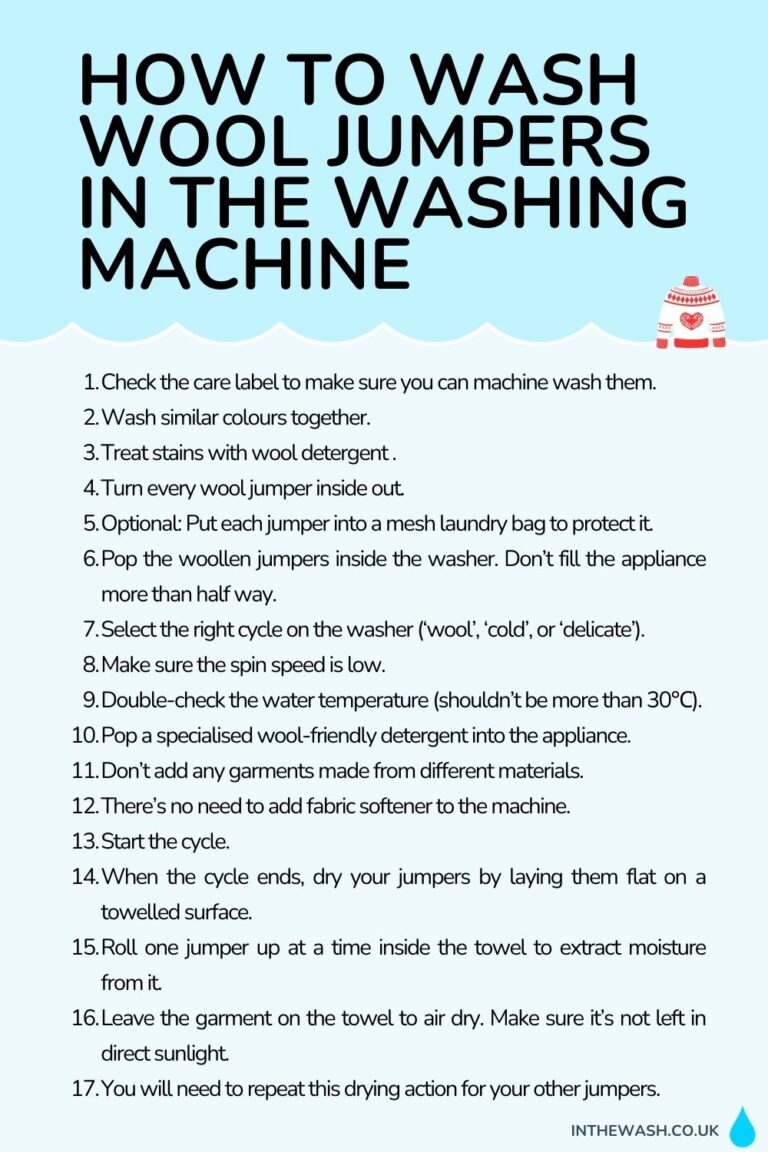 HOW TO WASH WOOL JUMPERS IN THE WASHING MACHINE

1. Check the care label to make sure you can machine wash them.
2. Wash similar colours together.
3. Treat stains with wool detergent .
4. Turn every wool jumper inside out.
5. Optional: Put each jumper into a mesh laundry bag to protect it.
6. Pop the woollen jumpers inside the washer. Don't fill the appliance more than half way.
7. Select the right cycle on the washer ('wool', 'cold', or 'delicate').
8. Make sure the spin speed is low.
9. Double-check the water temperature (shouldn't be more than 30°C).
10. Pop a specialised wool-friendly detergent into the appliance.
11. Don't add any garments made from different materials.
12. There's no need to add fabric softener to the machine.
13. Start the cycle.
14. When the cycle ends, dry your jumpers by laying them flat on a towelled surface.
15. Roll one jumper up at a time inside the towel to extract moisture from it.
16. Leave the garment on the towel to air dry. Make sure it's not left in direct sunlight.
17. You will need to repeat this drying action for your other jumpers.

INTHEWASH.CO.UK