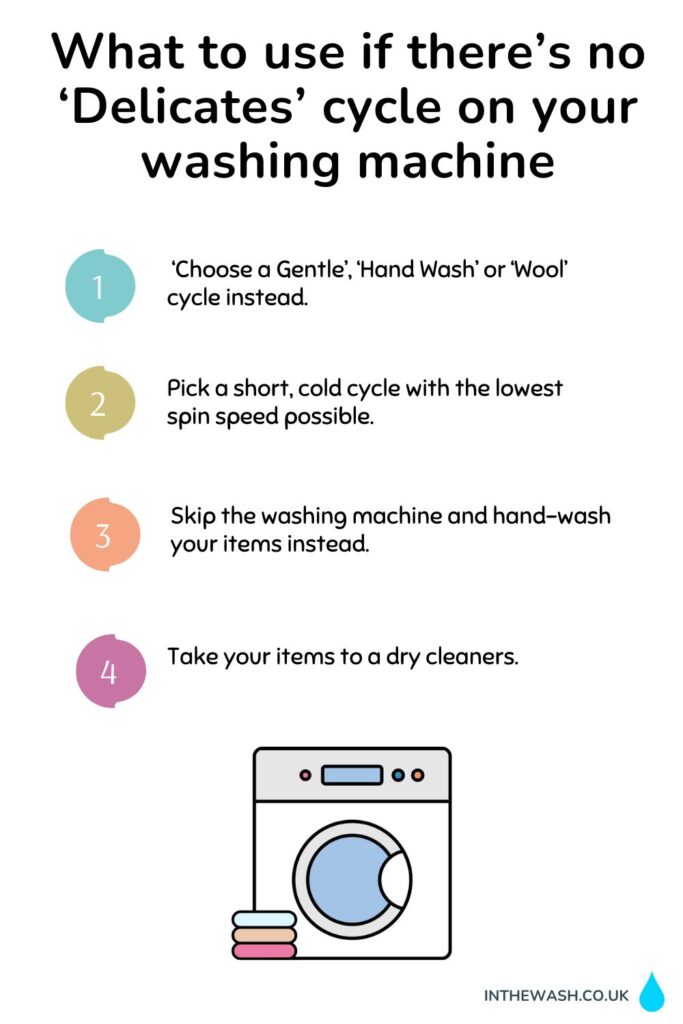 What to use if there's no 'Delicates' cycle on your washing machine

1
'Choose a Gentle', 'Hand Wash' or 'Wool' cycle instead.

2
Pick a short, cold cycle with the lowest spin speed possible.

3
Skip the washing machine and hand-wash your items instead.

4
Take your items to a dry cleaners.

INTHEWASH.CO.UK