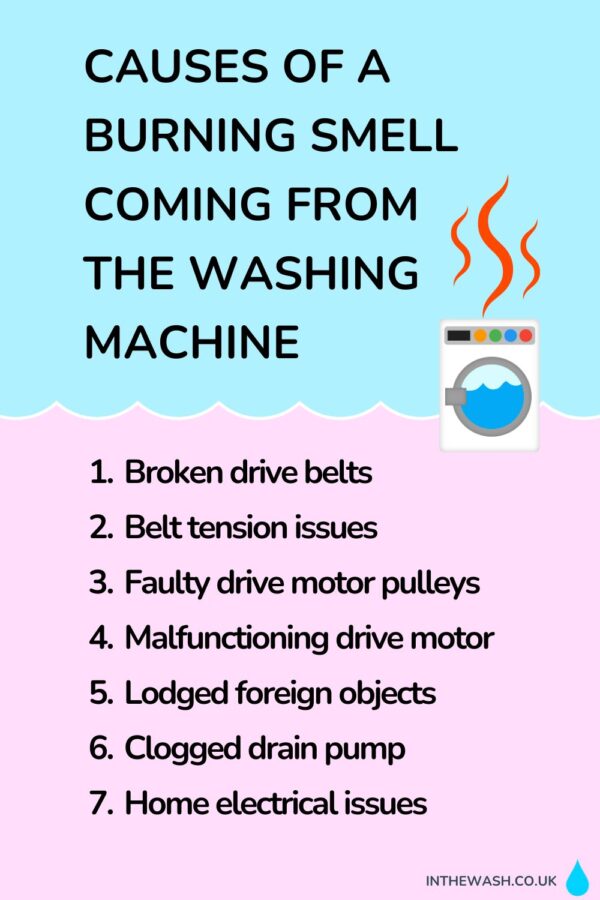 CAUSES OF A BURNING SMELL COMING FROM THE WASHING MACHINE

1. Broken drive belts
2. Belt tension issues
3. Faulty drive motor pulleys
4. Malfunctioning drive motor
5. Lodged foreign objects
6. Clogged drain pump
7. Home electrical issues

INTHEWASH.CO.UK