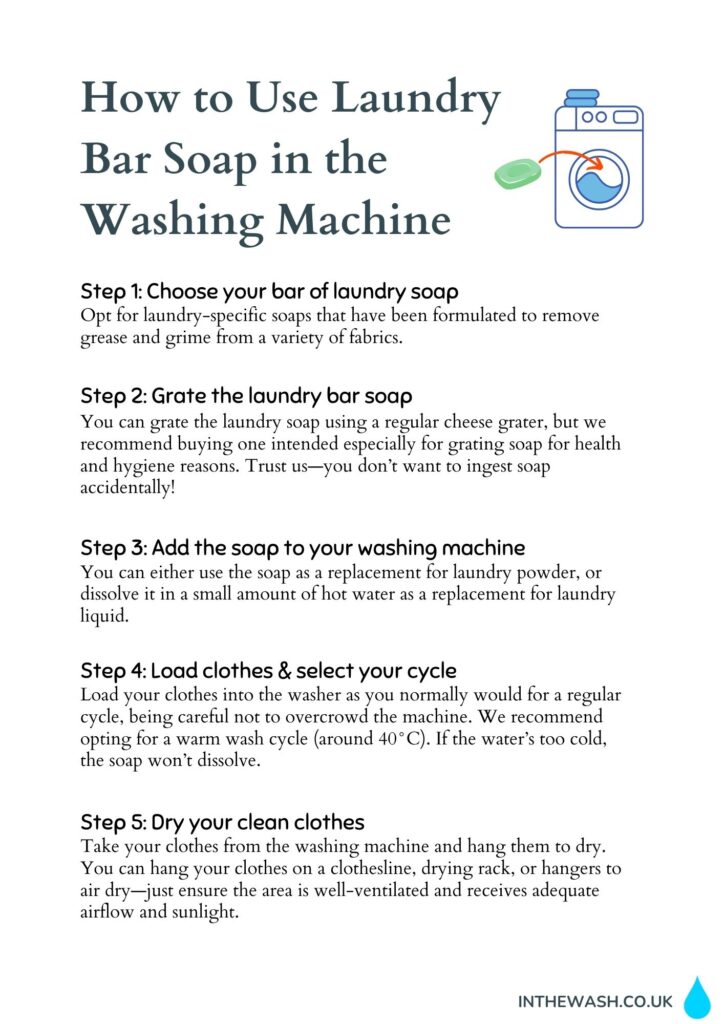 How to Use Laundry Bar Soap in the Washing Machine

Step 1: Choose your bar of laundry soap
Opt for laundry-specific soaps that have been formulated to remove grease and grime from a variety of fabrics.

Step 2: Grate the laundry bar soap
You can grate the laundry soap using a regular cheese grater, but we recommend buying one intended especially for grating soap for health and hygiene reasons. Trust us—you don't want to ingest soap accidentally!

Step 3: Add the soap to your washing machine
You can either use the soap as a replacement for laundry powder, or dissolve it in a small amount of hot water as a replacement for laundry liquid.

Step 4: Load clothes & select your cycle
Load your clothes into the washer as you normally would for a regular cycle, being careful not to overcrowd the machine. We recommend opting for a warm wash cycle (around 40°C). If the water's too cold, the soap won't dissolve.

Step 5: Dry your clean clothes
Take your clothes from the washing machine and hang them to dry. You can hang your clothes on a clothesline, drying rack, or hangers to air dry—just ensure the area is well-ventilated and receives adequate airflow and sunlight.

INTHEWASH.CO.UK