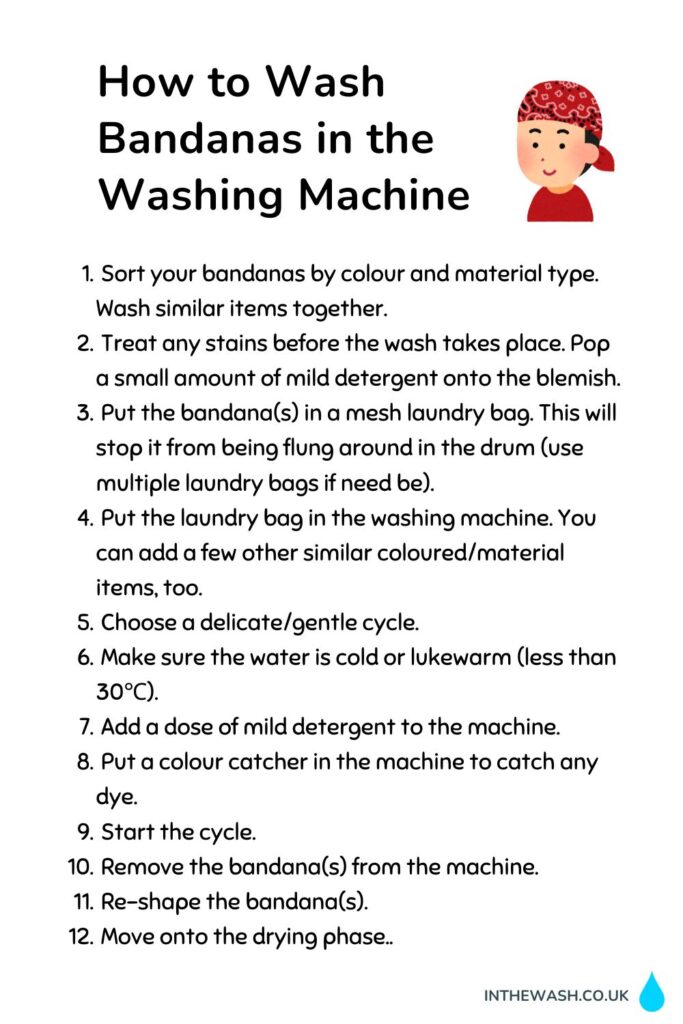 How to Wash Bandanas in the Washing Machine

1. Sort your bandanas by colour and material type. Wash similar items together.
2. Treat any stains before the wash takes place. Pop a small amount of mild detergent onto the blemish.
3. Put the bandana(s) in a mesh laundry bag. This will stop it from being flung around in the drum (use multiple laundry bags if need be).
4. Put the laundry bag in the washing machine. You can add a few other similar coloured/material items, too.
5. Choose a delicate/gentle cycle.
6. Make sure the water is cold or lukewarm (less than 30°C).
7. Add a dose of mild detergent to the machine.
8. Put a colour catcher in the machine to catch any dye.
9. Start the cycle.
10. Remove the bandana(s) from the machine.
11. Re-shape the bandana(s).
12. Move onto the drying phase..

INTHEWASH.CO.UK